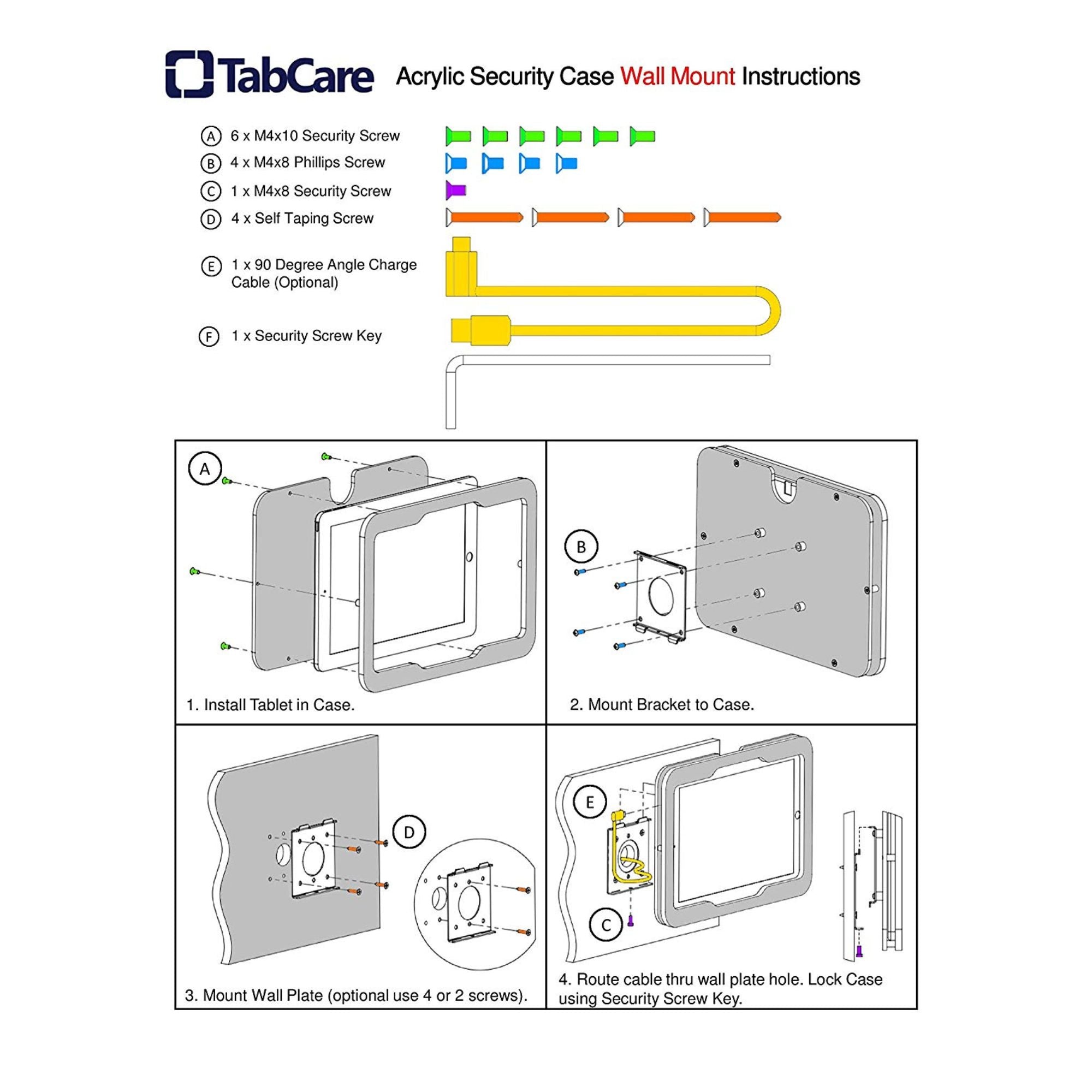 TabCare Acrylic Security Case Wall Mount Instructions

A 6 x M4x10 Security Screw
B 4 x M4x8 Phillips Screw
C 1 x M4x8 Security Screw
D 4 x Self Taping Screw
E 1 x 90 Degree Angle Charge Cable (Optional)
F 1 x Security Screw Key

A

1. Install Tablet in Case.

B

2. Mount Bracket to Case.

D

3. Mount Wall Plate (optional use 4 or 2 screws).

E

C

4. Route cable thru wall plate hole. Lock Case using Security Screw Key.