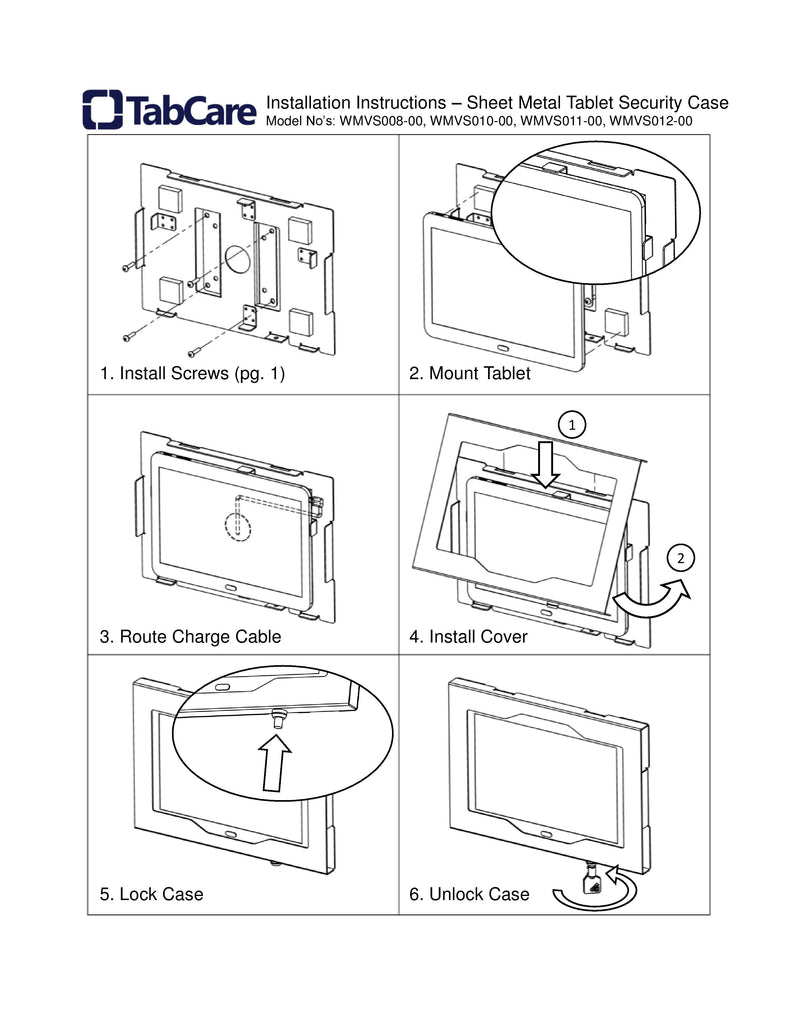 TabCare Installation Instructions – Sheet Metal Tablet Security Case
Model No's: WMVS008-00, WMVS010-00, WMVS011-00, WMVS012-00

1. Install Screws (pg. 1)

2. Mount Tablet

3. Route Charge Cable

1

2

4. Install Cover

5. Lock Case

6. Unlock Case