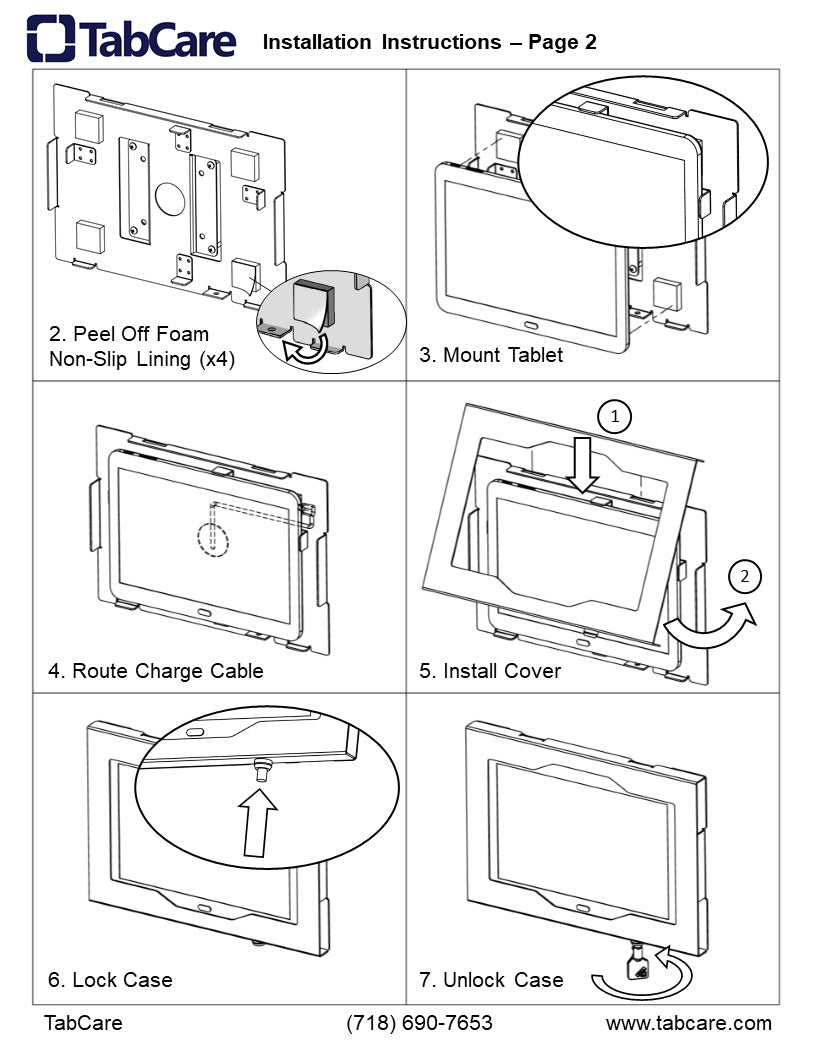 TabCare Installation Instructions – Page 2

2. Peel Off Foam Non-Slip Lining (x4)

3. Mount Tablet

4. Route Charge Cable

1

2

5. Install Cover

6. Lock Case

7. Unlock Case

TabCare (718) 690-7653 www.tabcare.com